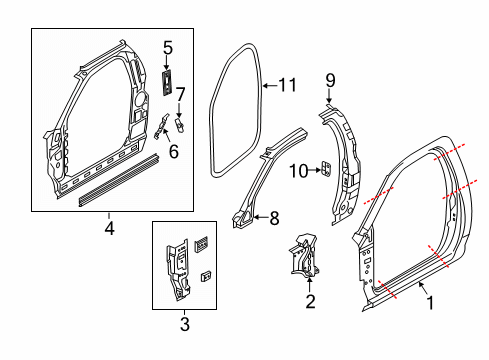 5
7
6
4
11
9
10
8
3
2
1