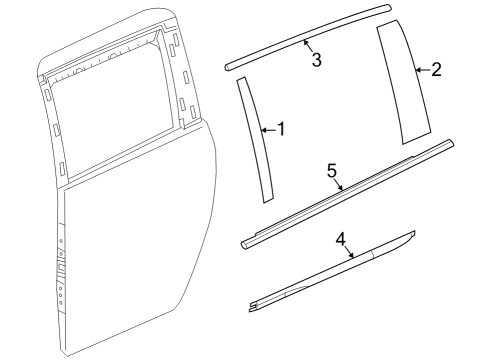 3
2
1
5
4