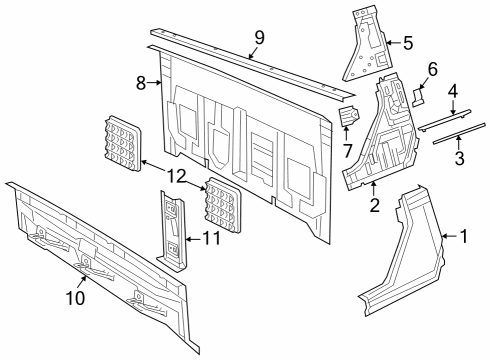 9
5
8
6
4
7
3
12
2
11
1
10