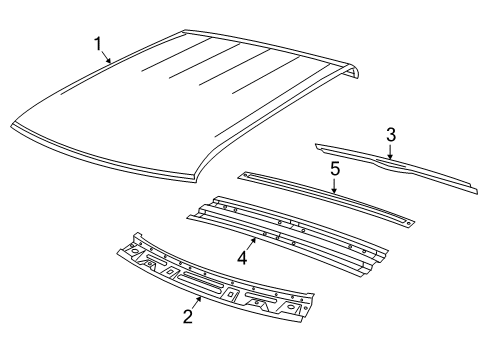 1
3
5
4
2