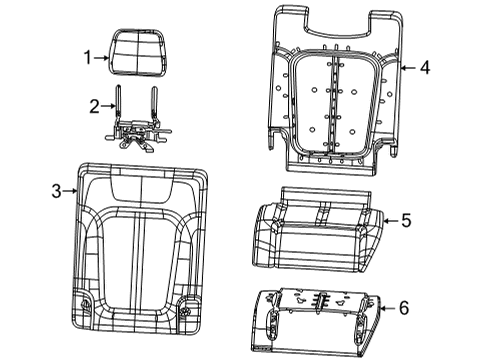 1
2
3
4
5
6