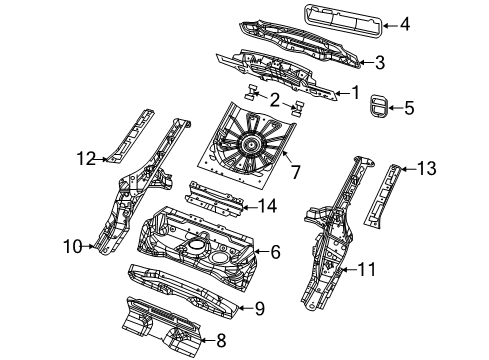 4
3
1
2
5
12
7
13
14
10
6
11
9
8