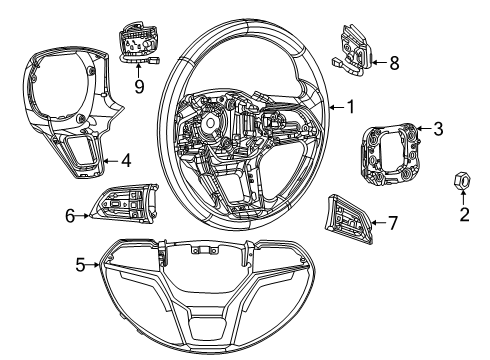 9
8
1
3
4
2
6
7
5