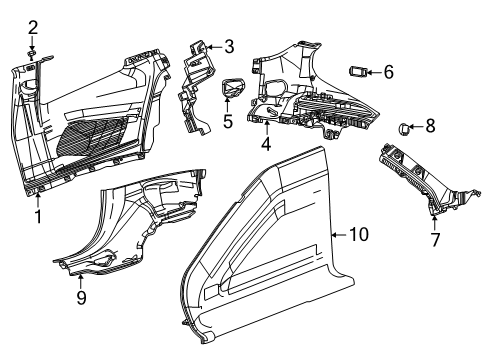 2
3
6
5
4
8
1
10
7
9