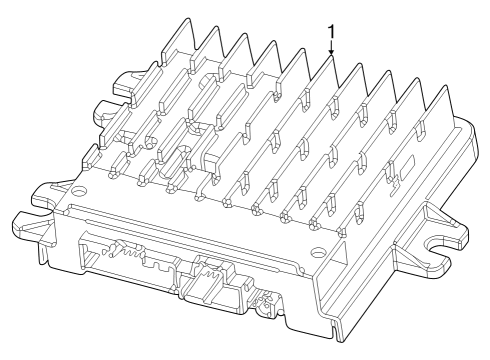 1