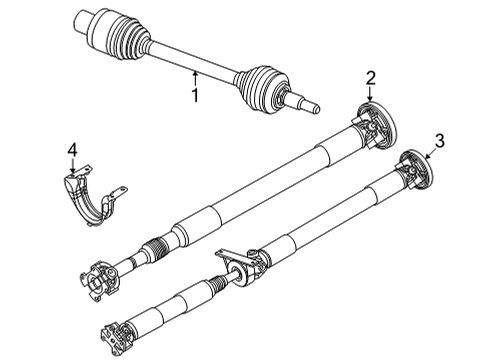 1
2
3
4