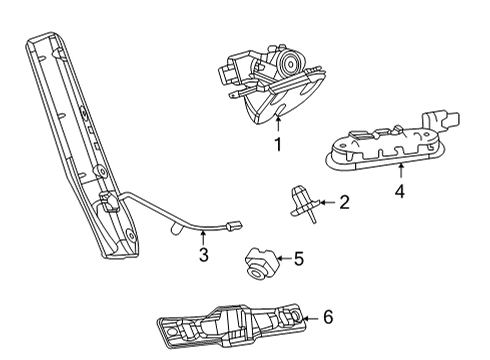 1
4
2
3
5
6