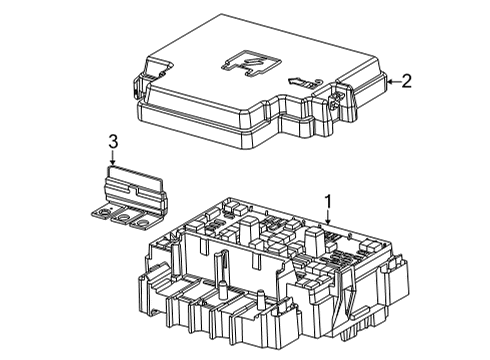 2
3
1