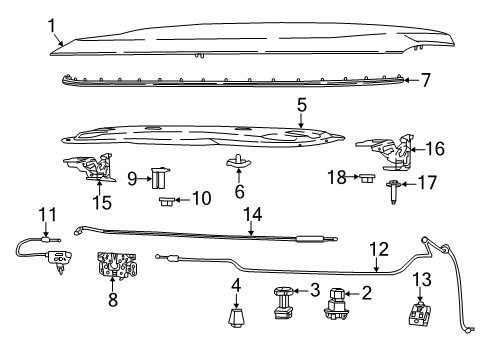 1
7
5
16
9
6
18
17
15
10
11
14
12
8
4
3
2
13