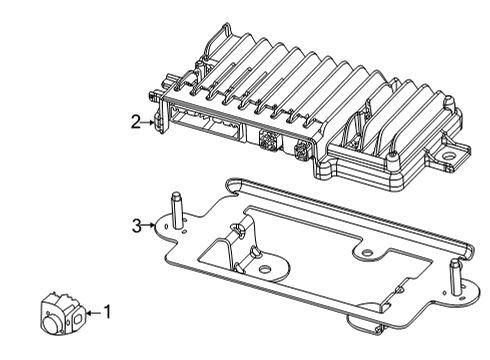 2
3
1