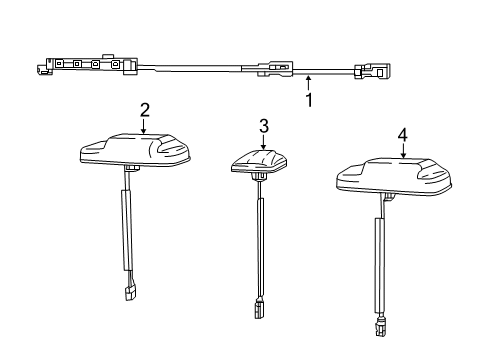 1
2
3
4