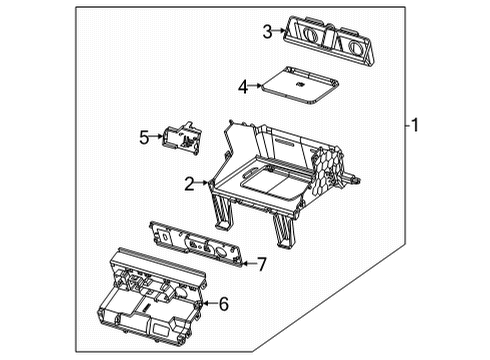 3
4
1
5
2
7
6