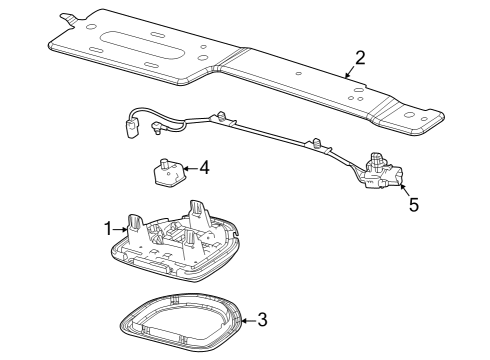 2
4
5
1
3