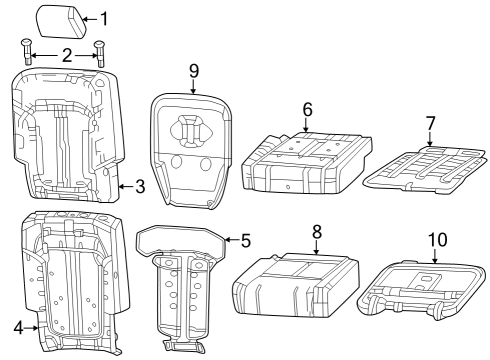 1
2
9
6
7
3
5
8
10
4