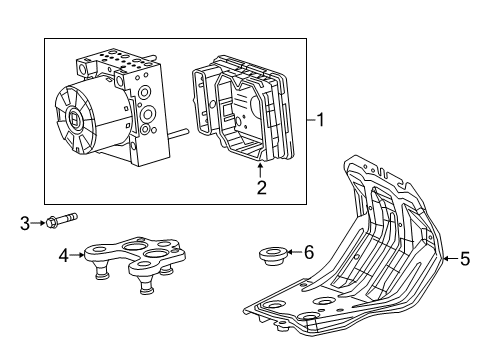 1
2
3
4
6
5