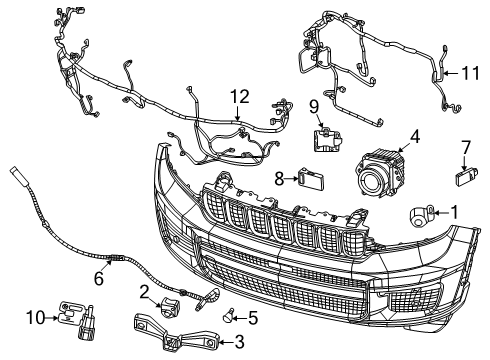 11
12
9
4
7
8
1
6
2
5
10
3