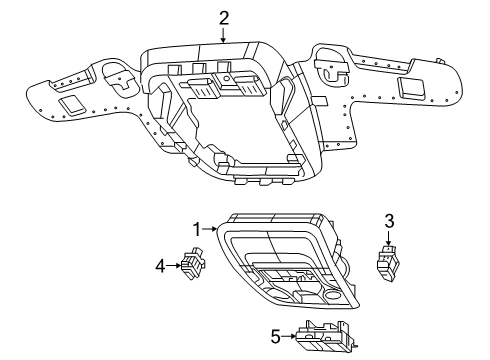 2
1
3
4
5