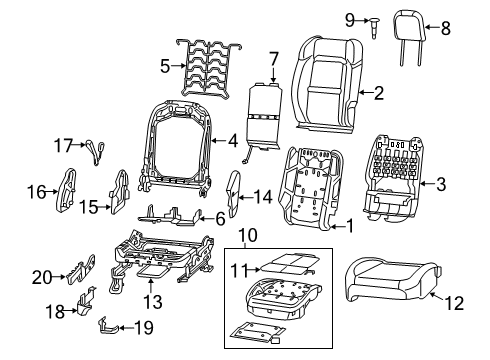 9
8
5
7
2
17
4
3
16
15
14
6
1
10
11
20
13
12
18
19