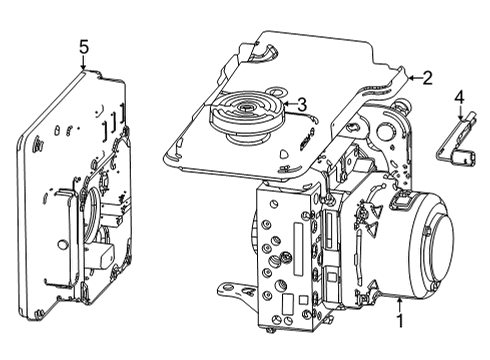 5
2
3
4
1