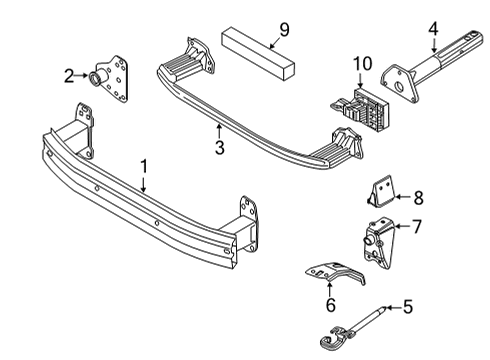 9
4
2
10
3
1
8
7
6
5