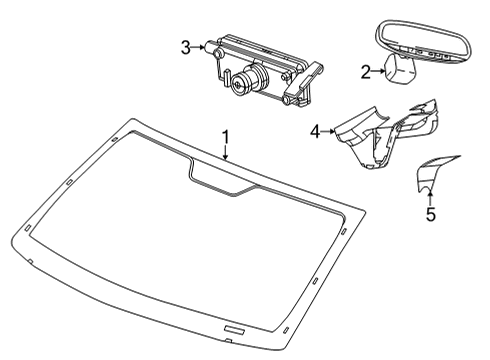 3
2
1
4
5