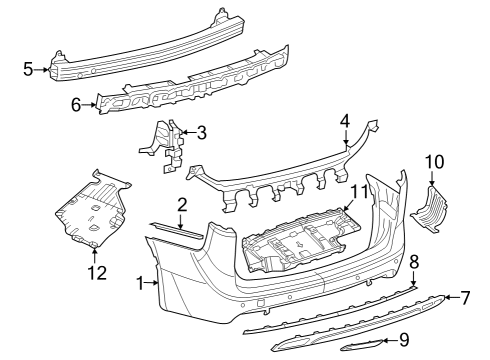 5
6
3
4
10
11
2
12
1
8
7
9