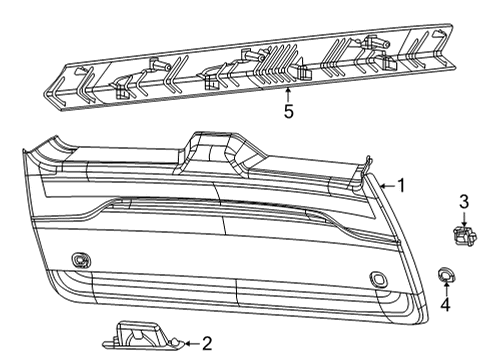 5
1
3
4
2