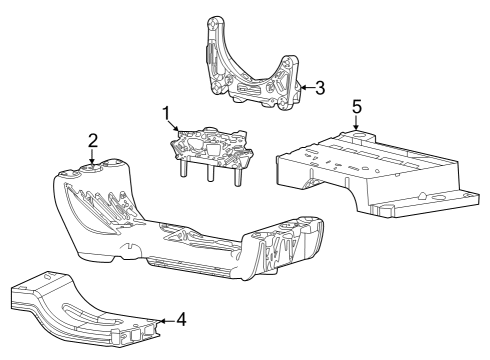 3
1
5
2
4