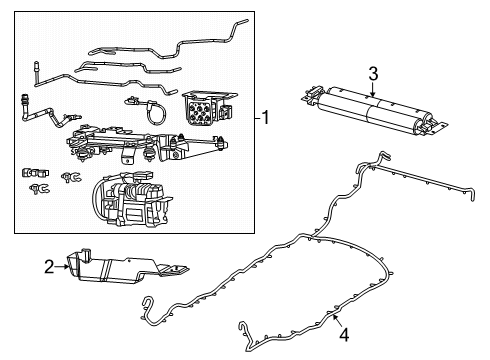 1
3
2
4