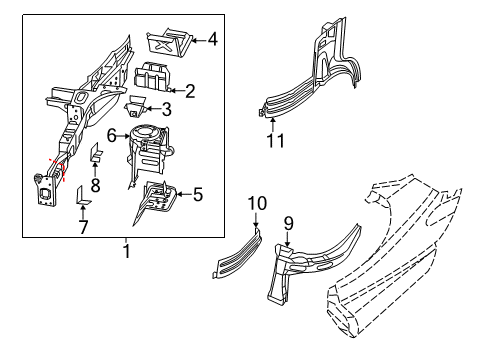 4
2
3
6
8
5
7
1
11
10
9