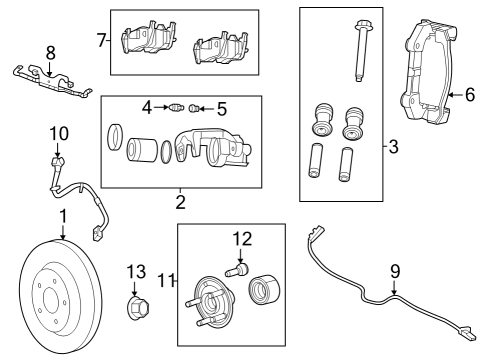 7
8
3
6
4
5
10
2
1
12
13
11
9