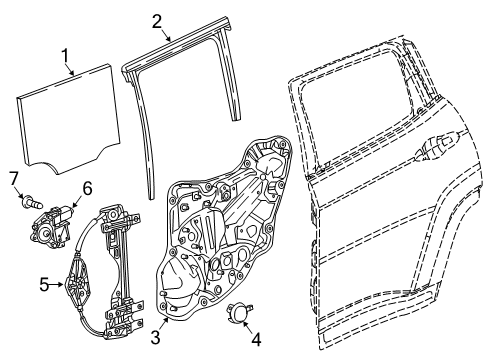 1
2
7
6
5
3
4