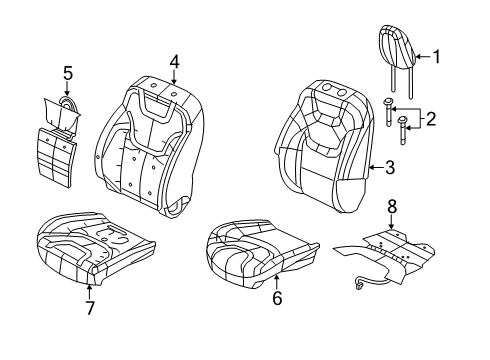 5
4
1
2
3
8
7
6