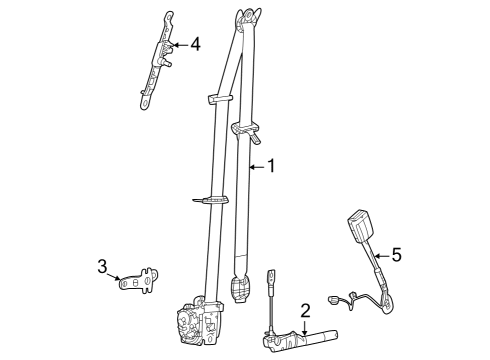 4
1
5
3
2