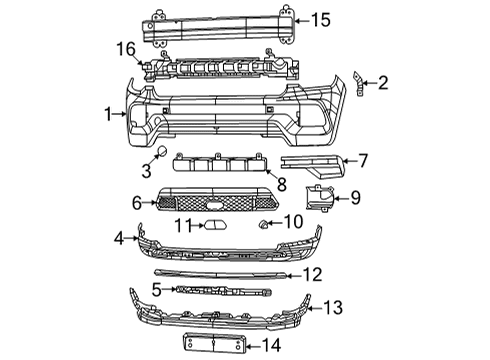 15
16
2
1
3
7
8
6
9
11
10
4
12
5
13
14