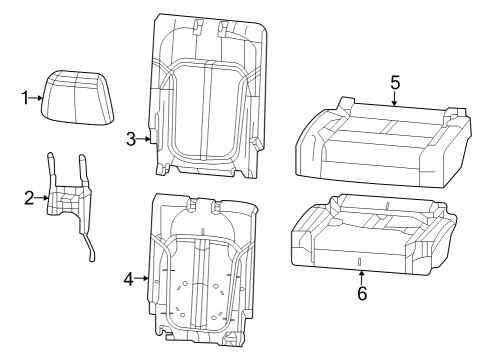 1
2
3
4
5
6