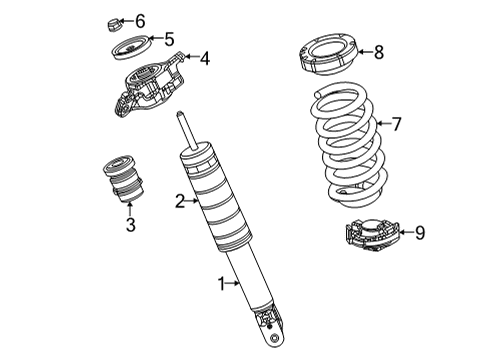 6
5
4
8
7
3
2
9
1