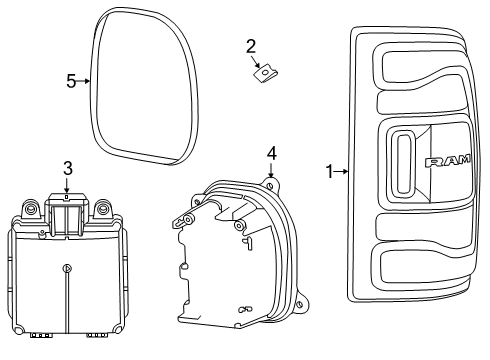 5
2
3
4
1
RAM