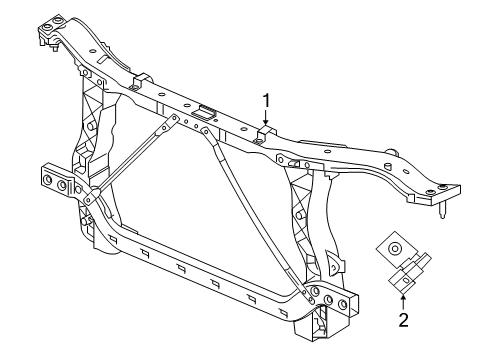 1

2