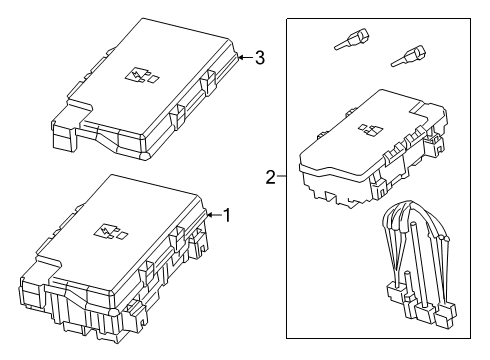 3
2
1