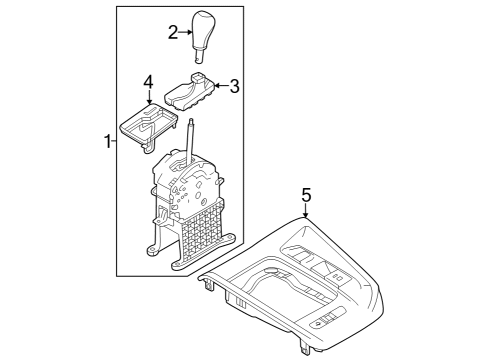 2
4
3
1
5