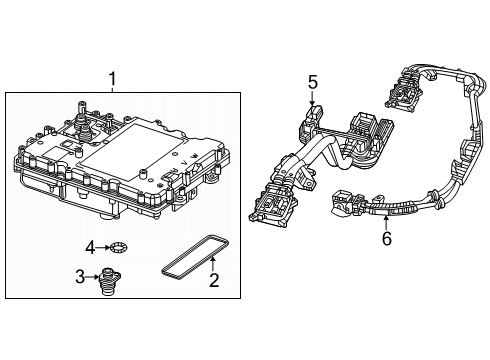 1
5
4
3
2
6