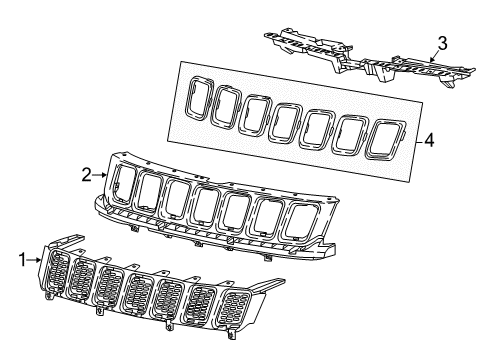 3
4
2
1