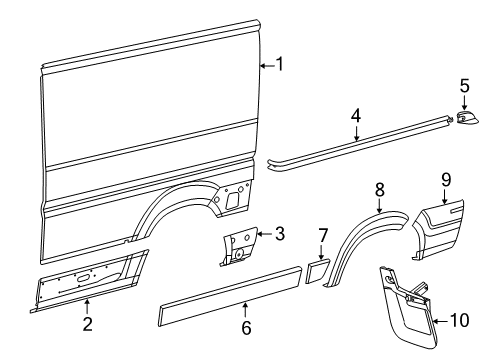 1
5
4
9
8
3
7
2
6
10