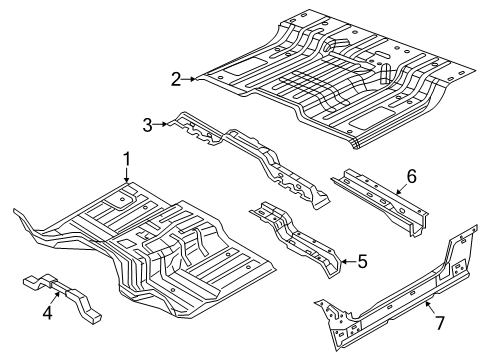 2
3
1
6
5
4
7