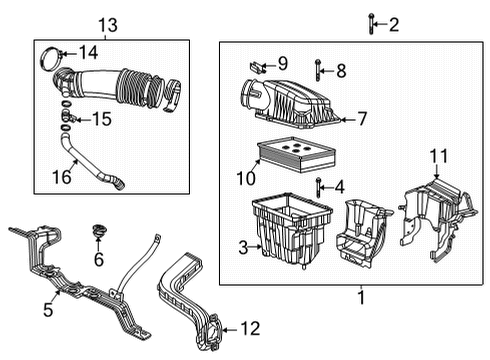 13
14
15
16
2
9
8
7
10
11
4
3
1
6
5
12