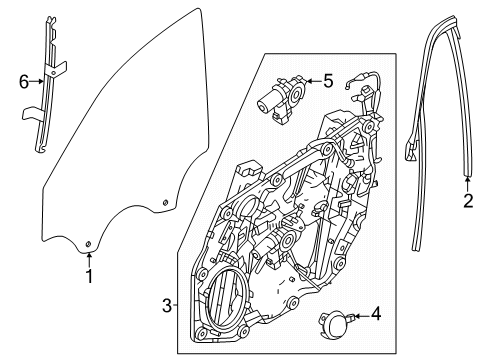 6
5
2
1
3
4