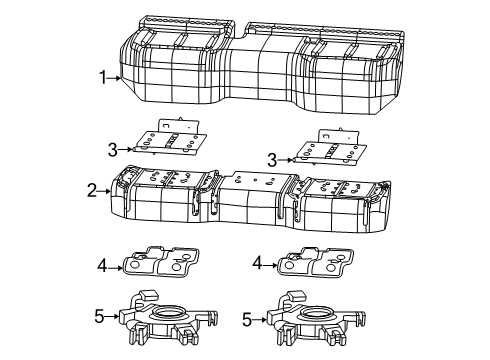 1
3
3
2
4
4
5
5