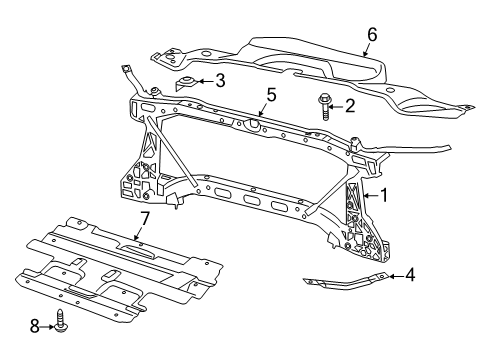 6
3
5
2
1
7
4
8