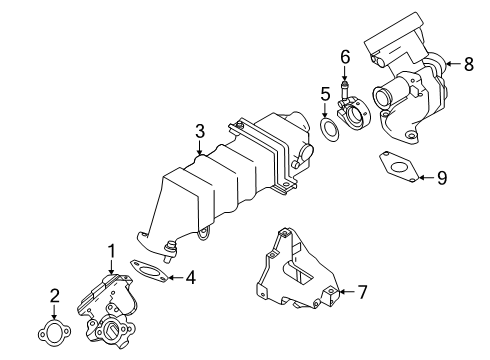 6
8
5
3
9
1
4
7
2